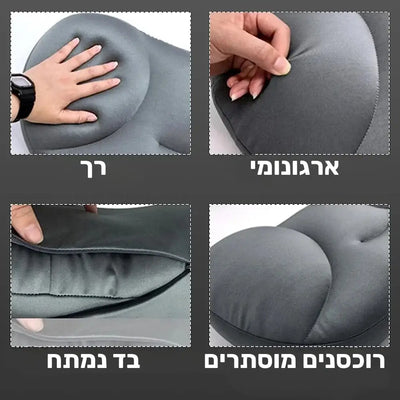 ארגונומי

רך

רוכסנים מוסתרים

בד נמתח